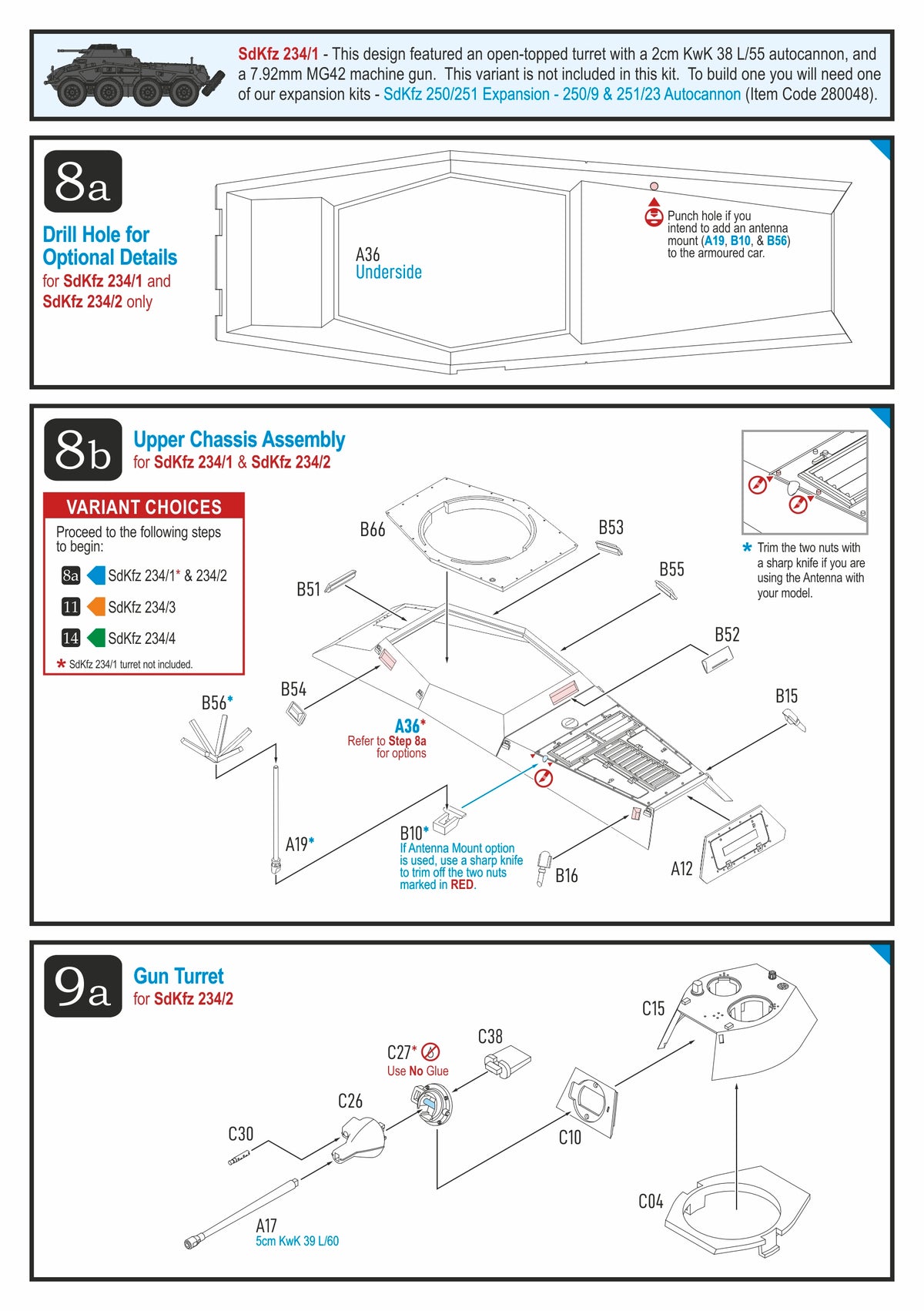 SdKfz 234/1 - This design featured an open-topped turret with a 2cm KwK 38 L/55 autocannon, and a 7.92mm MG42 machine gun. This variant is not included in this kit. To build one you will need one of our expansion kits - SdKfz 250/251 Expansion - 250/9 & 251/23 Autocannon (Item Code 280048).

8a

Drill Hole for Optional Details
for SdKfz 234/1 and SdKfz 234/2 only

A36
Underside

Punch hole if you intend to add an antenna mount (A19, B10, & B56) to the armoured car.

8b

Upper Chassis Assembly
for SdKfz 234/1 & SdKfz 234/2

VARIANT CHOICES
Proceed to the following steps to begin:
8a SdKfz 234/1* & 234/2
11 SdKfz 234/3
14 SdKfz 234/4
* SdKfz 234/1 turret not included.

B66
B53
B55
B51
B52
B54
B15
B56*
A36*
Refer to Step 8a for options
A19*
B10*
If Antenna Mount option is used, use a sharp knife to trim off the two nuts marked in RED.
B16
A12

* Trim the two nuts with a sharp knife if you are using the Antenna with your model.

9a

Gun Turret
for SdKfz 234/2

C15
C38
C27*
Use No Glue
C26
C30
C10
C04
A17
5cm KwK 39 L/60