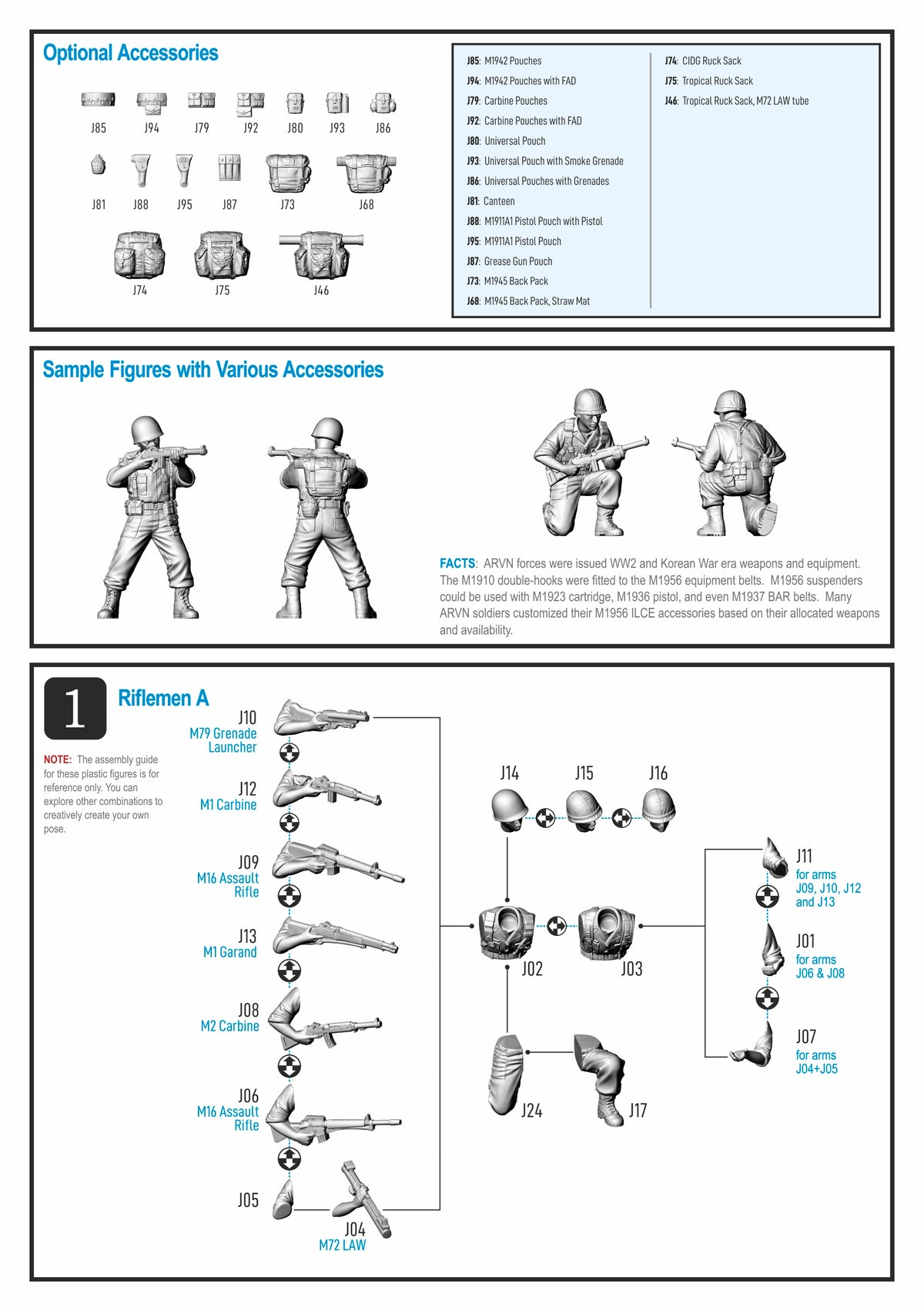 Optional Accessories

J85 J94 J79 J92 J80 J93 J86

J81 J88 J95 J87 J73 J68

J74 J75 J46

J85: M1942 Pouches
J94: M1942 Pouches with FAD
J79: Carbine Pouches
J92: Carbine Pouches with FAD
J80: Universal Pouch
J93: Universal Pouch with Smoke Grenade
J86: Universal Pouches with Grenades
J81: Canteen
J88: M1911A1 Pistol Pouch with Pistol
J95: M1911A1 Pistol Pouch
J87: Grease Gun Pouch
J73: M1945 Back Pack
J68: M1945 Back Pack, Straw Mat

J74: CIDG Ruck Sack
J75: Tropical Ruck Sack
J46: Tropical Ruck Sack, M72 LAW tube

Sample Figures with Various Accessories

FACTS: ARVN forces were issued WW2 and Korean War era weapons and equipment. The M1910 double-hooks were fitted to the M1956 equipment belts. M1956 suspenders could be used with M1923 cartridge, M1936 pistol, and even M1937 BAR belts. Many ARVN soldiers customized their M1956 ILCE accessories based on their allocated weapons and availability.

1 Riflemen A

NOTE: The assembly guide for these plastic figures is for reference only. You can explore other combinations to creatively create your own pose.

J10 M79 Grenade Launcher

J12 M1 Carbine

J09 M16 Assault Rifle

J13 M1 Garand

J08 M2 Carbine

J06 M16 Assault Rifle

J05

J04 M72 LAW

J14 J15 J16

J02 J03

J24 J17

J11 for arms J09, J10, J12 and J13

J01 for arms J06 & J08

J07 for arms J04+J05