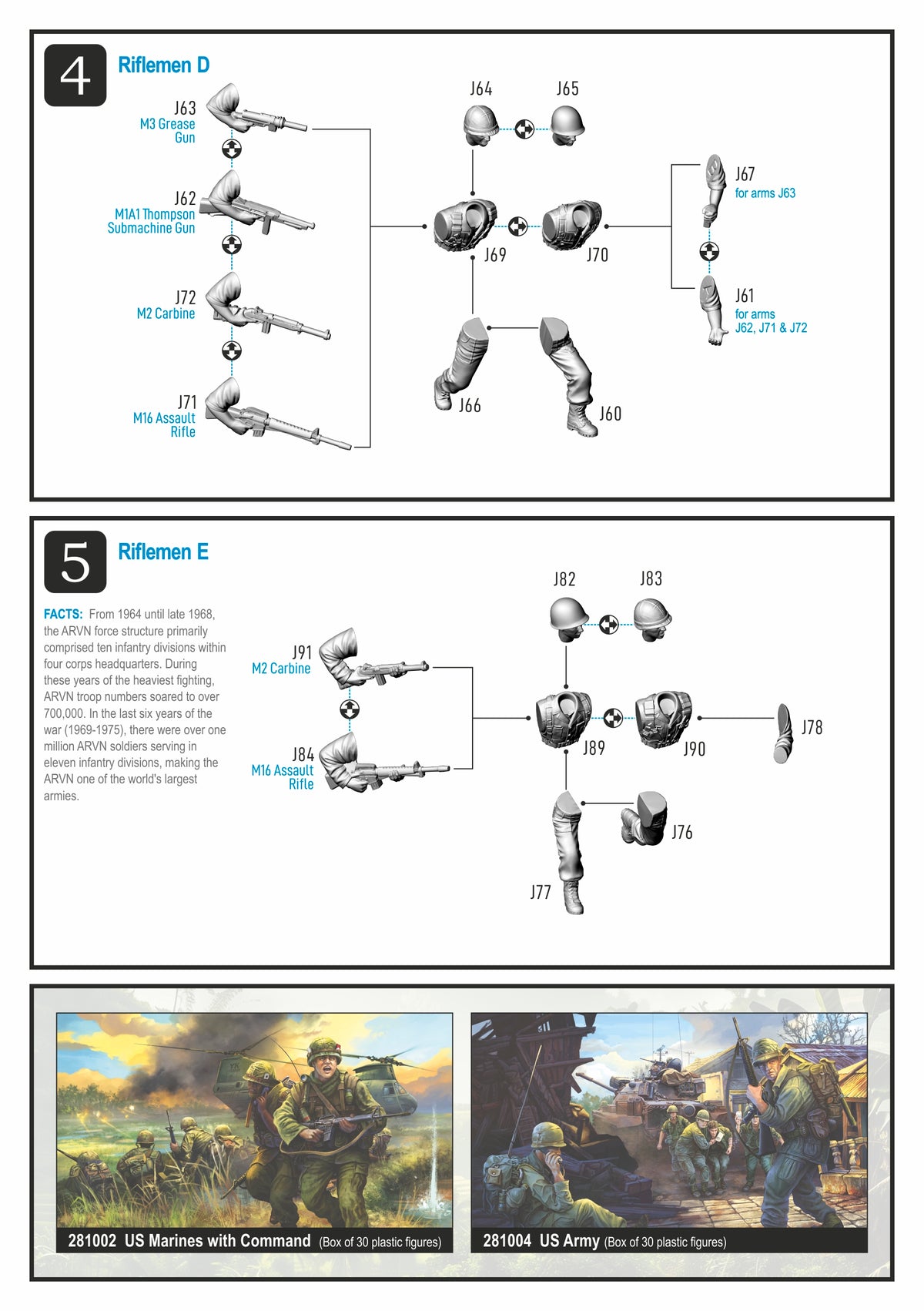 4

Riflemen D

J63
M3 Grease Gun

J62
M1A1 Thompson Submachine Gun

J72
M2 Carbine

J71
M16 Assault Rifle

J64

J65

J69

J70

J66

J60

J67
for arms J63

J61
for arms J62, J71 & J72

5

Riflemen E

FACTS: From 1964 until late 1968, the ARVN force structure primarily comprised ten infantry divisions within four corps headquarters. During these years of the heaviest fighting, ARVN troop numbers soared to over 700,000. In the last six years of the war (1969-1975), there were over one million ARVN soldiers serving in eleven infantry divisions, making the ARVN one of the world's largest armies.

J91
M2 Carbine

J84
M16 Assault Rifle

J82

J83

J89

J90

J78

J76

J77

281002 US Marines with Command (Box of 30 plastic figures)

281004 US Army (Box of 30 plastic figures)