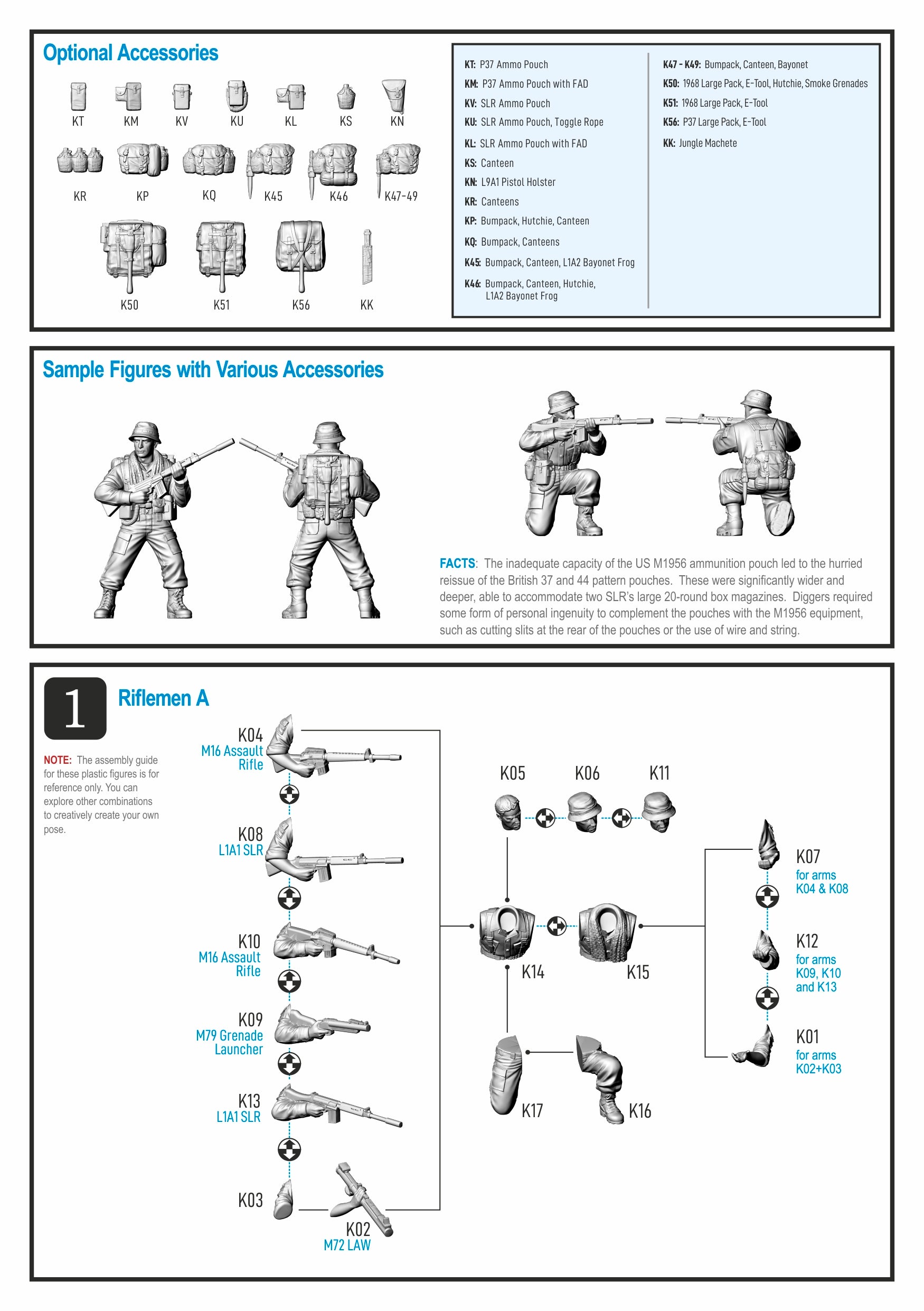 Optional Accessories

KT KM KV KU KL KS KN

KR KP KQ K45 K46 K47-49

K50 K51 K56 KK

KT: P37 Ammo Pouch
KM: P37 Ammo Pouch with FAD
KV: SLR Ammo Pouch
KU: SLR Ammo Pouch, Toggle Rope
KL: SLR Ammo Pouch with FAD
KS: Canteen
KN: L9A1 Pistol Holster
KR: Canteens
KP: Bumpack, Hutchie, Canteen
KQ: Bumpack, Canteens
K45: Bumpack, Canteen, L1A2 Bayonet Frog
K46: Bumpack, Canteen, Hutchie, L1A2 Bayonet Frog

K47 - K49: Bumpack, Canteen, Bayonet
K50: 1968 Large Pack, E-Tool, Hutchie, Smoke Grenades
K51: 1968 Large Pack, E-Tool
K56: P37 Large Pack, E-Tool
KK: Jungle Machete

Sample Figures with Various Accessories

FACTS: The inadequate capacity of the US M1956 ammunition pouch led to the hurried reissue of the British 37 and 44 pattern pouches. These were significantly wider and deeper, able to accommodate two SLR's large 20-round box magazines. Diggers required some form of personal ingenuity to complement the pouches with the M1956 equipment, such as cutting slits at the rear of the pouches or the use of wire and string.

1 Riflemen A

NOTE: The assembly guide for these plastic figures is for reference only. You can explore other combinations to creatively create your own pose.

K04 M16 Assault Rifle
K08 L1A1 SLR
K10 M16 Assault Rifle
K09 M79 Grenade Launcher
K13 L1A1 SLR
K03
K02 M72 LAW

K05 K06 K11

K14 K15

K17 K16

K07 for arms K04 & K08
K12 for arms K09, K10 and K13
K01 for arms K02+K03