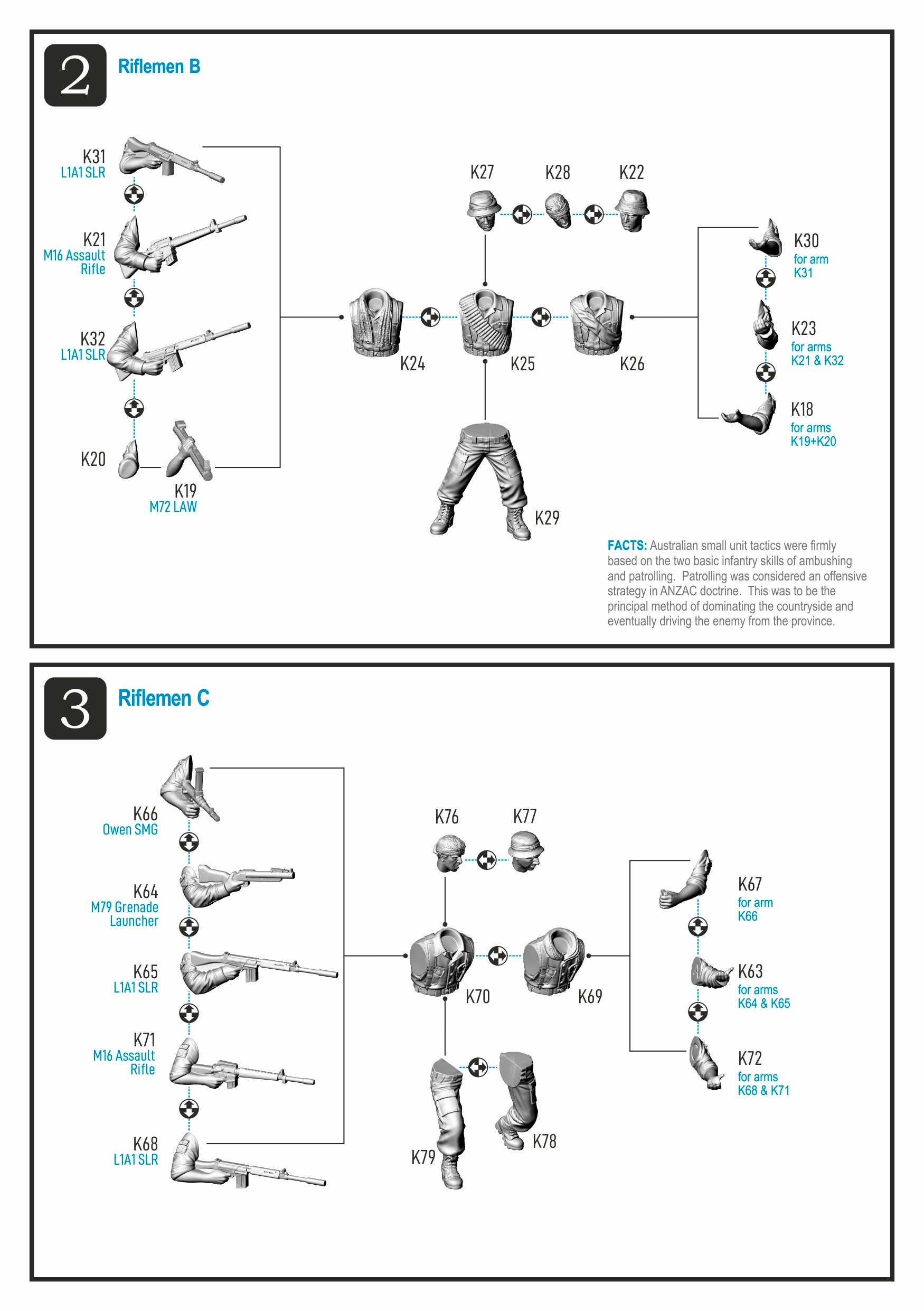 2 Riflemen B

K31
L1A1 SLR

K21
M16 Assault Rifle

K32
L1A1 SLR

K20

K19
M72 LAW

K27 K28 K22

K24 K25 K26

K29

K30
for arm K31

K23
for arms K21 & K32

K18
for arms K19+K20

FACTS: Australian small unit tactics were firmly based on the two basic infantry skills of ambushing and patrolling. Patrolling was considered an offensive strategy in ANZAC doctrine. This was to be the principal method of dominating the countryside and eventually driving the enemy from the province.

3 Riflemen C

K66
Owen SMG

K64
M79 Grenade Launcher

K65
L1A1 SLR

K71
M16 Assault Rifle

K68
L1A1 SLR

K76 K77

K70 K69

K79 K78

K67
for arm K66

K63
for arms K64 & K65

K72
for arms K68 & K71