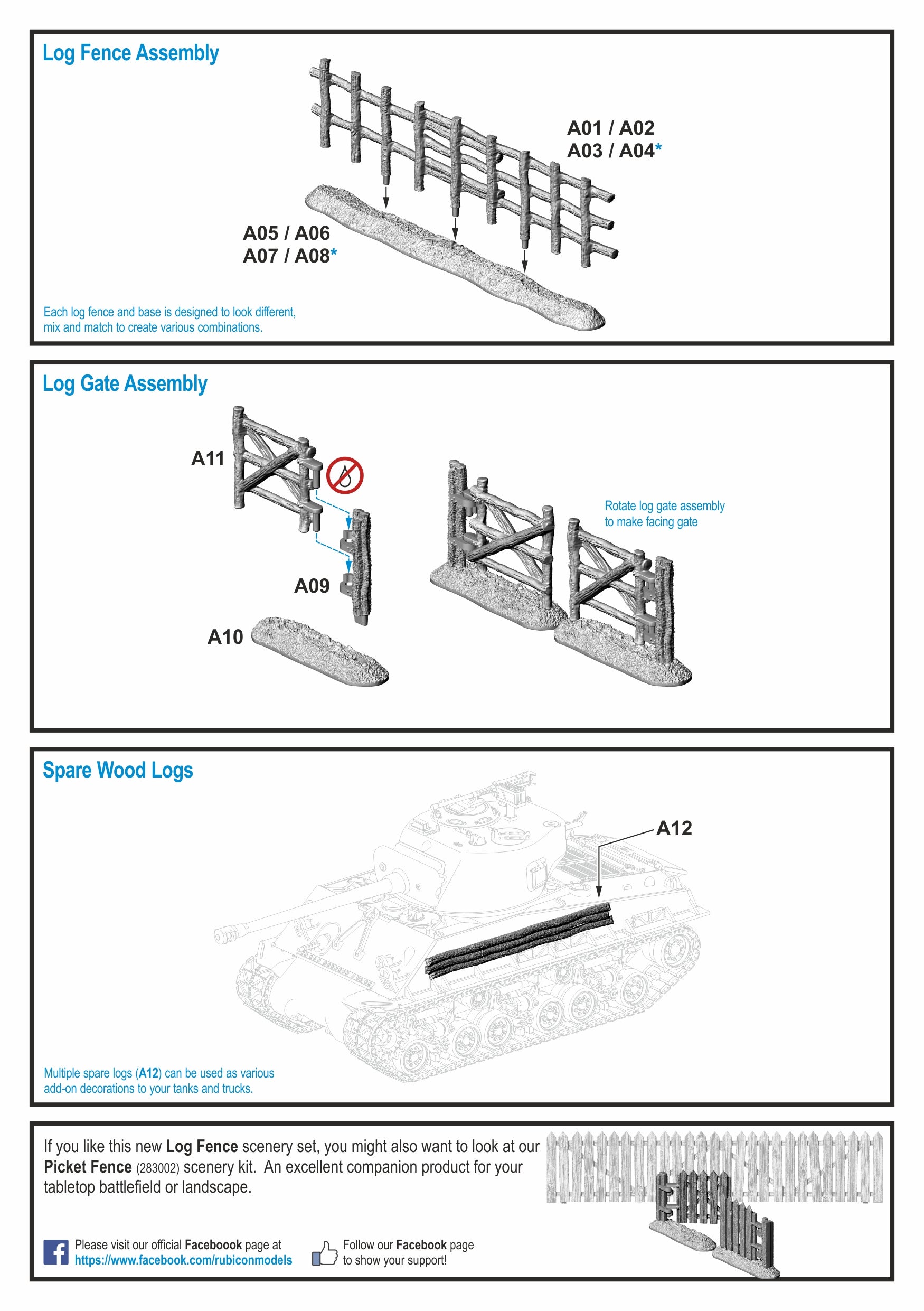 Log Fence Assembly

A01 / A02
A03 / A04*

A05 / A06
A07 / A08*

Each log fence and base is designed to look different, mix and match to create various combinations.

Log Gate Assembly

A11

A09

A10

Rotate log gate assembly to make facing gate

Spare Wood Logs

A12

Multiple spare logs (A12) can be used as various add-on decorations to your tanks and trucks.

If you like this new Log Fence scenery set, you might also want to look at our Picket Fence (283002) scenery kit. An excellent companion product for your tabletop battlefield or landscape.

Please visit our official Faceboook page at https://www.facebook.com/rubiconmodels

Follow our Facebook page to show your support!