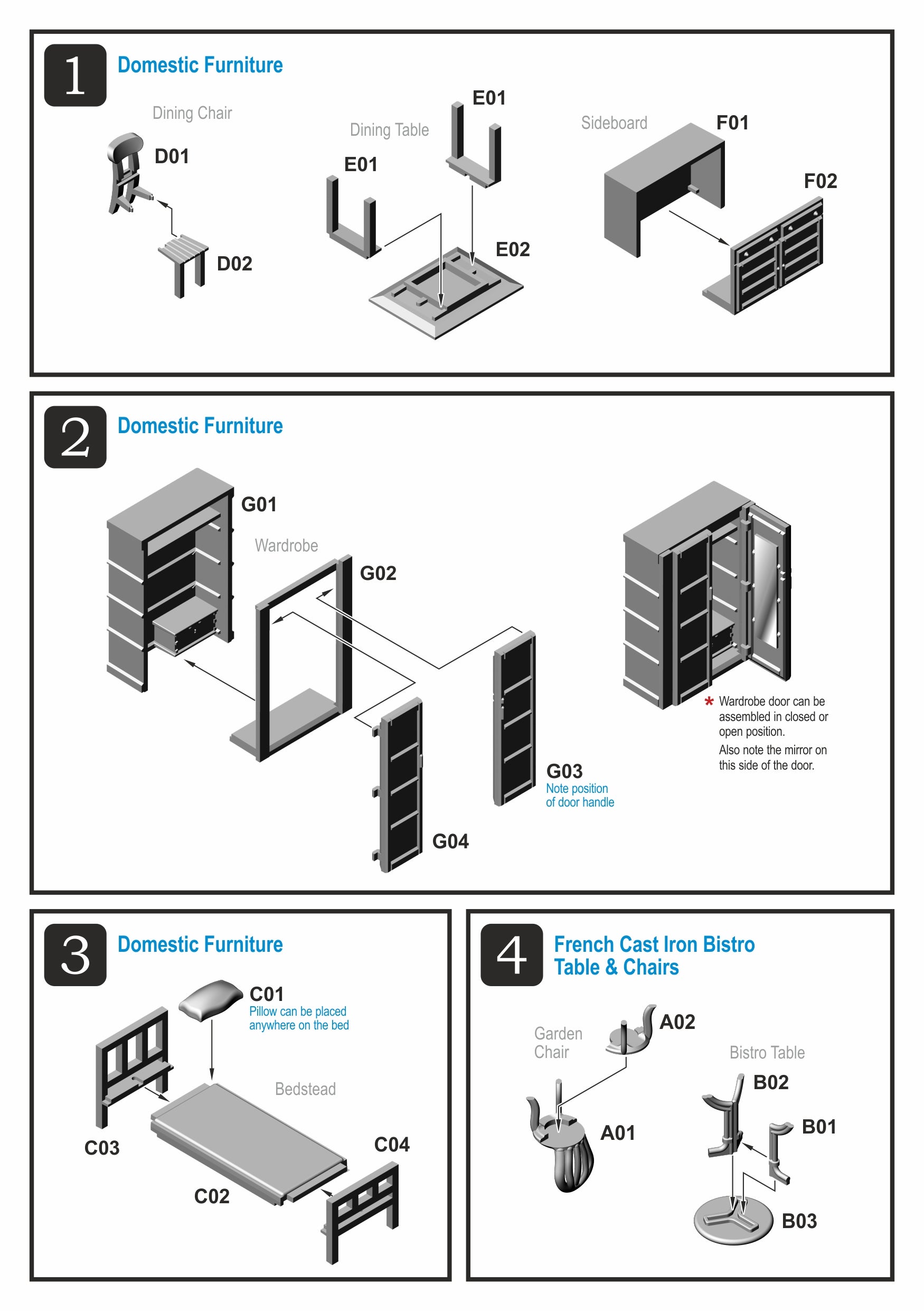 1 Domestic Furniture

Dining Chair

D01

D02

Dining Table

E01

E01

E02

Sideboard

F01

F02

2 Domestic Furniture

G01

Wardrobe

G02

G03
Note position of door handle

G04

* Wardrobe door can be assembled in closed or open position.
Also note the mirror on this side of the door.

3 Domestic Furniture

C01
Pillow can be placed anywhere on the bed

Bedstead

C03

C02

C04

4 French Cast Iron Bistro Table & Chairs

Garden Chair

A02

A01

Bistro Table

B02

B01

B03