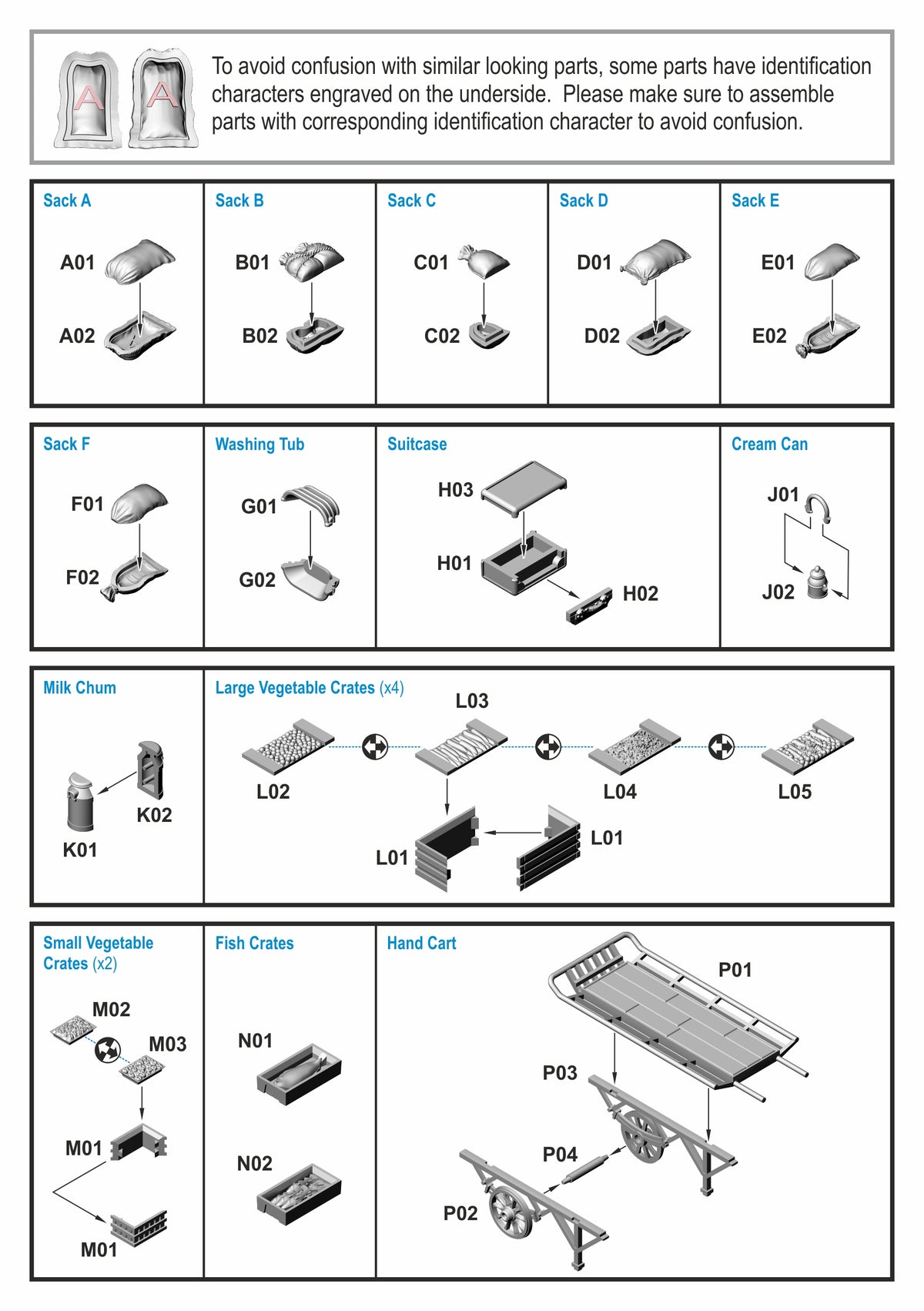 A A

To avoid confusion with similar looking parts, some parts have identification characters engraved on the underside. Please make sure to assemble parts with corresponding identification character to avoid confusion.

Sack A
A01
A02

Sack B
B01
B02

Sack C
C01
C02

Sack D
D01
D02

Sack E
E01
E02

Sack F
F01
F02

Washing Tub
G01
G02

Suitcase
H03
H01
H02

Cream Can
J01
J02

Milk Chum
K02
K01

Large Vegetable Crates (x4)
L03
L02
L04
L05
L01
L01

Small Vegetable Crates (x2)
M02
M03
M01
M01

Fish Crates
N01
N02

Hand Cart
P01
P03
P04
P02